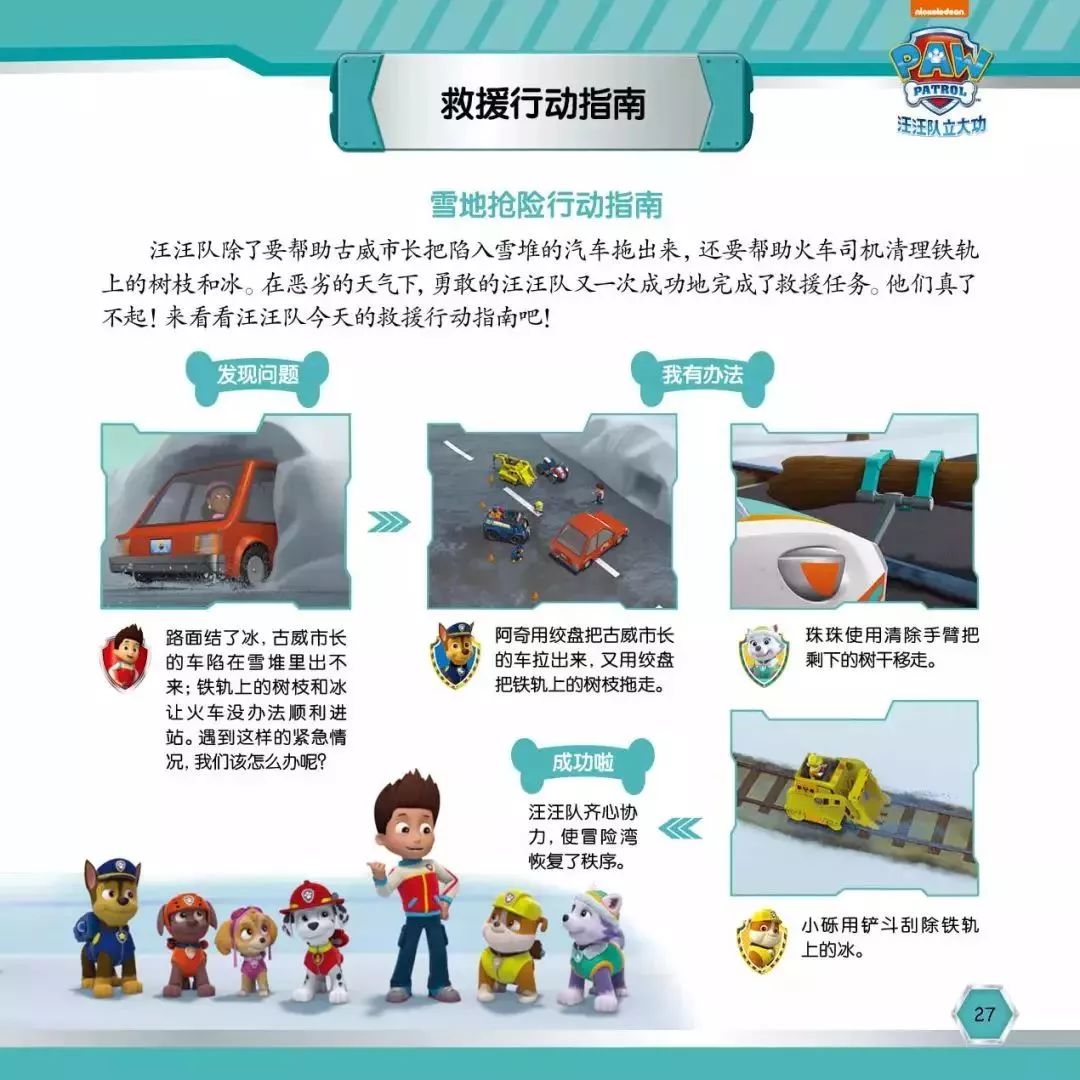 nickelodeon
PAW PATROL
汪汪队立大功

救援行动指南

雪地抢险行动指南

汪汪队除了要帮助古威市长把陷入雪堆的汽车拖出来，还要帮助火车司机清理铁轨上的树枝和冰。在恶劣的天气下，勇敢的汪汪队又一次成功地完成了救援任务。他们真了不起！来看看汪汪队今天的救援行动指南吧！

发现问题

路面结了冰，古威市长的车陷在雪堆里出不来；铁轨上的树枝和冰让火车没办法顺利进站。遇到这样的紧急情况，我们该怎么办呢？

我有办法

阿奇用绞盘把古威市长的车拉出来，又用绞盘把铁轨上的树枝拖走。

珠珠使用清除手臂把剩下的树干移走。

小砾用铲斗刮除铁轨上的冰。

成功啦

汪汪队齐心协力，使冒险湾恢复了秩序。

27